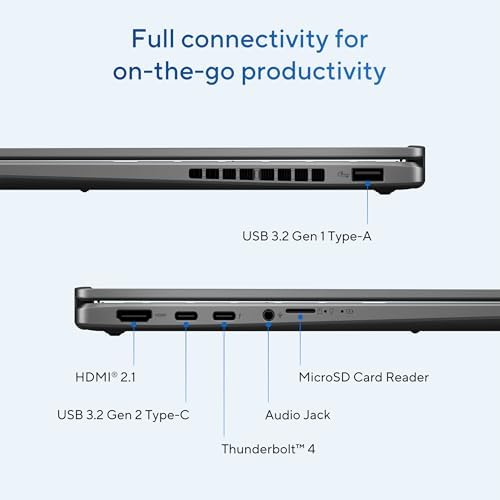 Full connectivity for on-the-go productivity

USB 3.2 Gen 1 Type-A

HDMI® 2.1

USB 3.2 Gen 2 Type-C

Thunderbolt™ 4

Audio Jack

MicroSD Card Reader