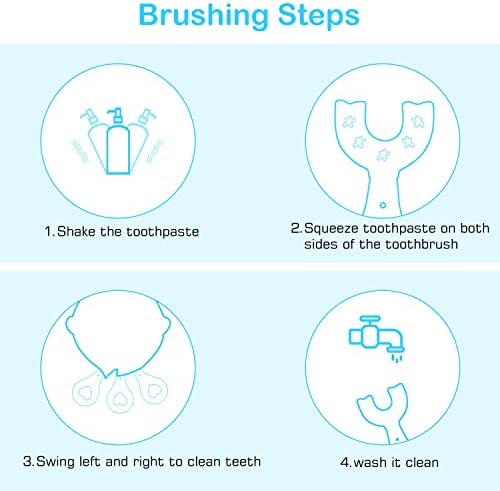 Brushing Steps

1.Shake the toothpaste

2.Squeeze toothpaste on both sides of the toothbrush

3.Swing left and right to clean teeth

4.wash it clean