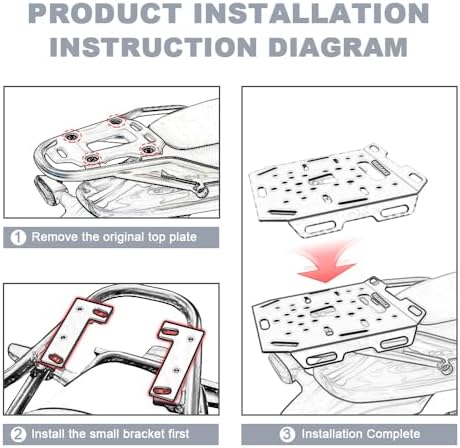 PRODUCT INSTALLATION INSTRUCTION DIAGRAM

1 Remove the original top plate

2 Install the small bracket first

3 Installation Complete