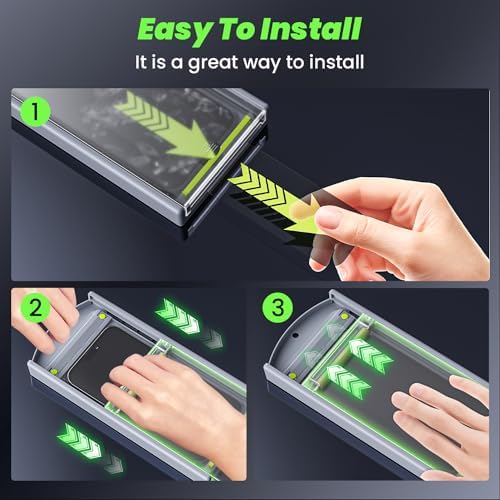 Easy To Install
It is a great way to install

1

2

3