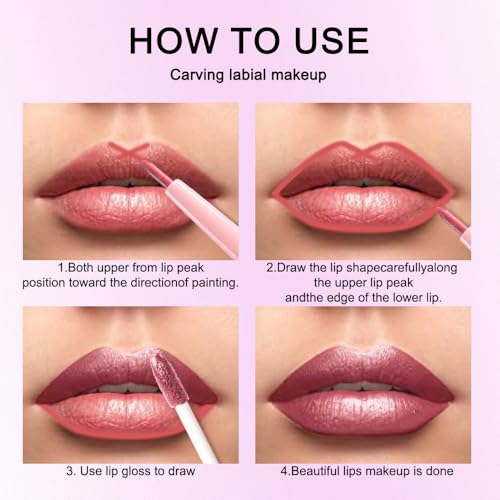 HOW TO USE

Carving labial makeup

1.Both upper from lip peak position toward the directionof painting.

2.Draw the lip shapecarefullyalong the upper lip peak andthe edge of the lower lip.

3. Use lip gloss to draw

4.Beautiful lips makeup is done