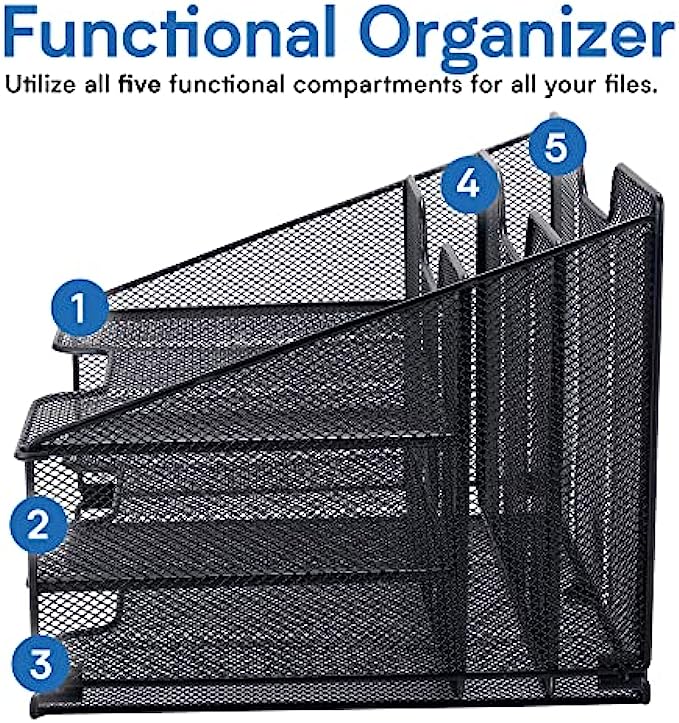 Functional Organizer
Utilize all five functional compartments for all your files.

1
2
3
4
5